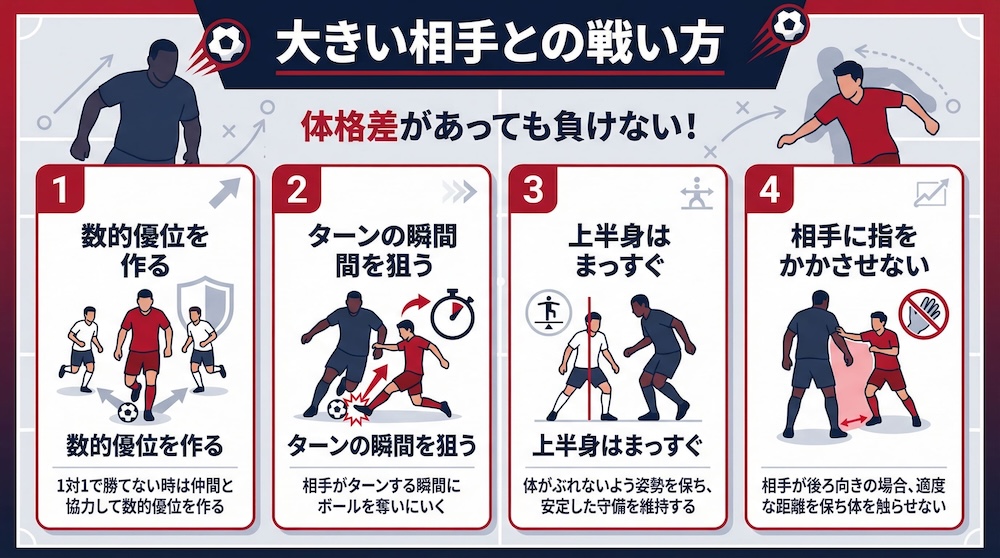 大きい相手との戦い方

体格差があっても負けない！

1
数的優位を作る
数的優位を作る
1対1で勝てない時は仲間と協力して数的優位を作る

2
ターンの瞬間間を狙う
ターンの瞬間を狙う
相手がターンする瞬間にボールを奪いにいく

3
上半身はまっすぐ
上半身はまっすぐ
体がぶれないよう姿勢を保ち、安定した守備を維持する

4
相手に指をかかさせない
相手が後ろ向きの場合、適度な距離を保ち体を触らせない